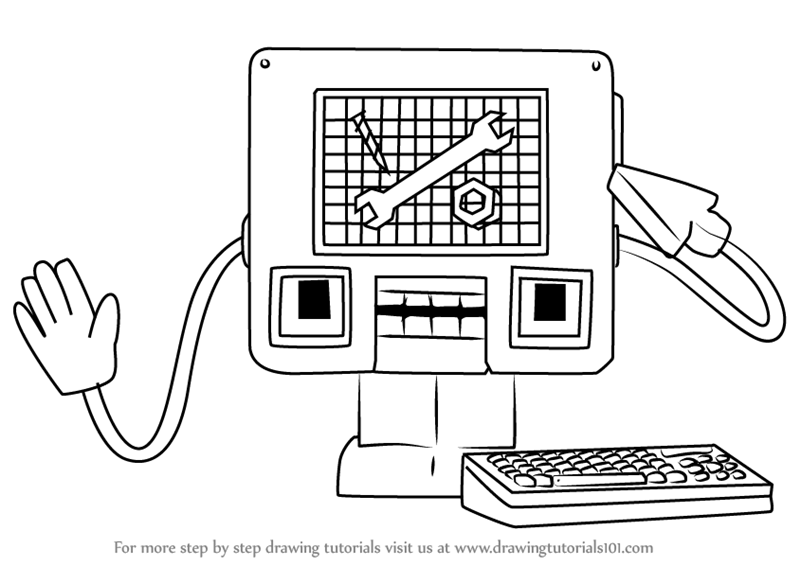 For more step by step drawing tutorials visit us at www.drawingtutorials101.com