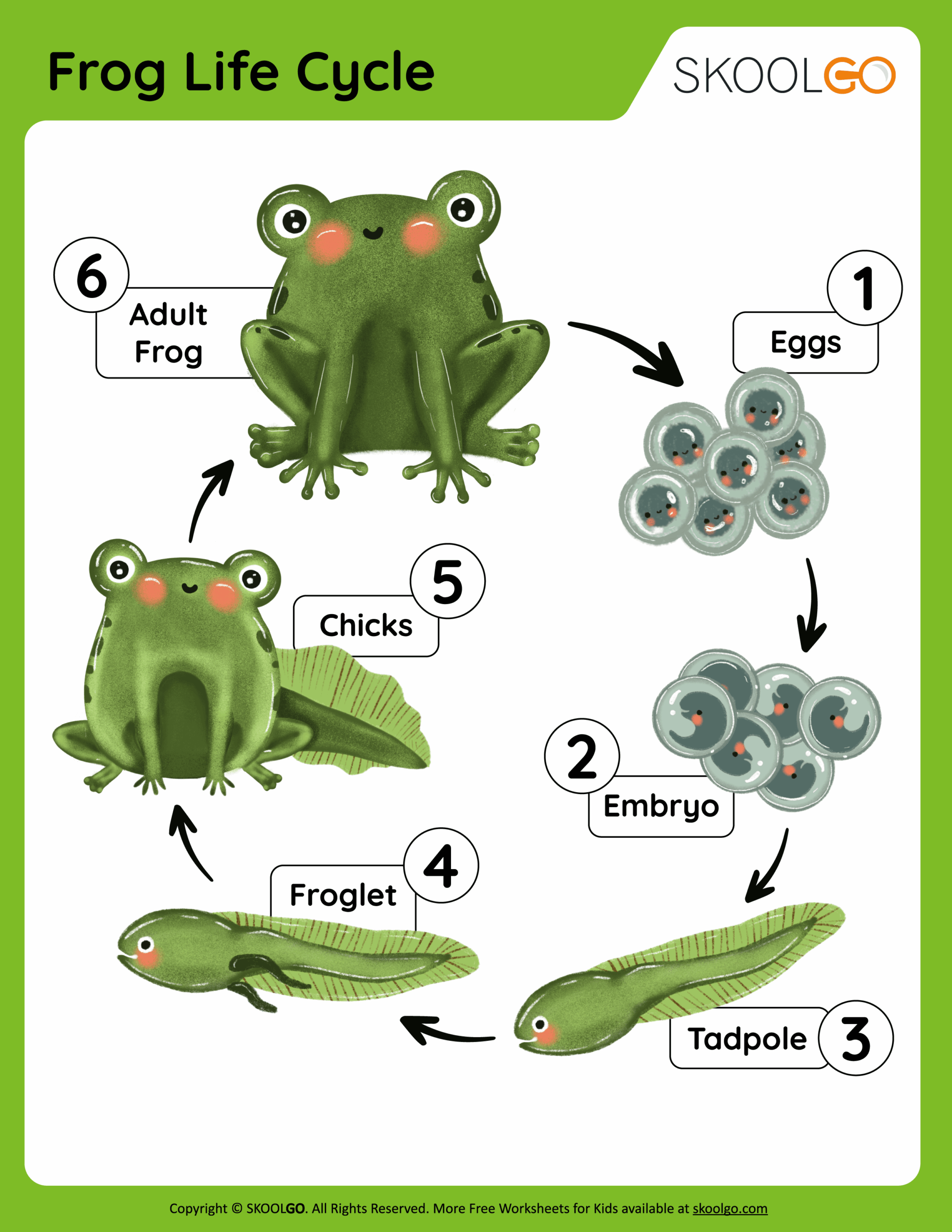 Frog Life Cycle

SKOOLGO

1
Eggs

2
Embryo

3
Tadpole

4
Froglet

5
Chicks

6
Adult Frog

Copyright © SKOOLGO. All Rights Reserved. More Free Worksheets for Kids available at skoolgo.com