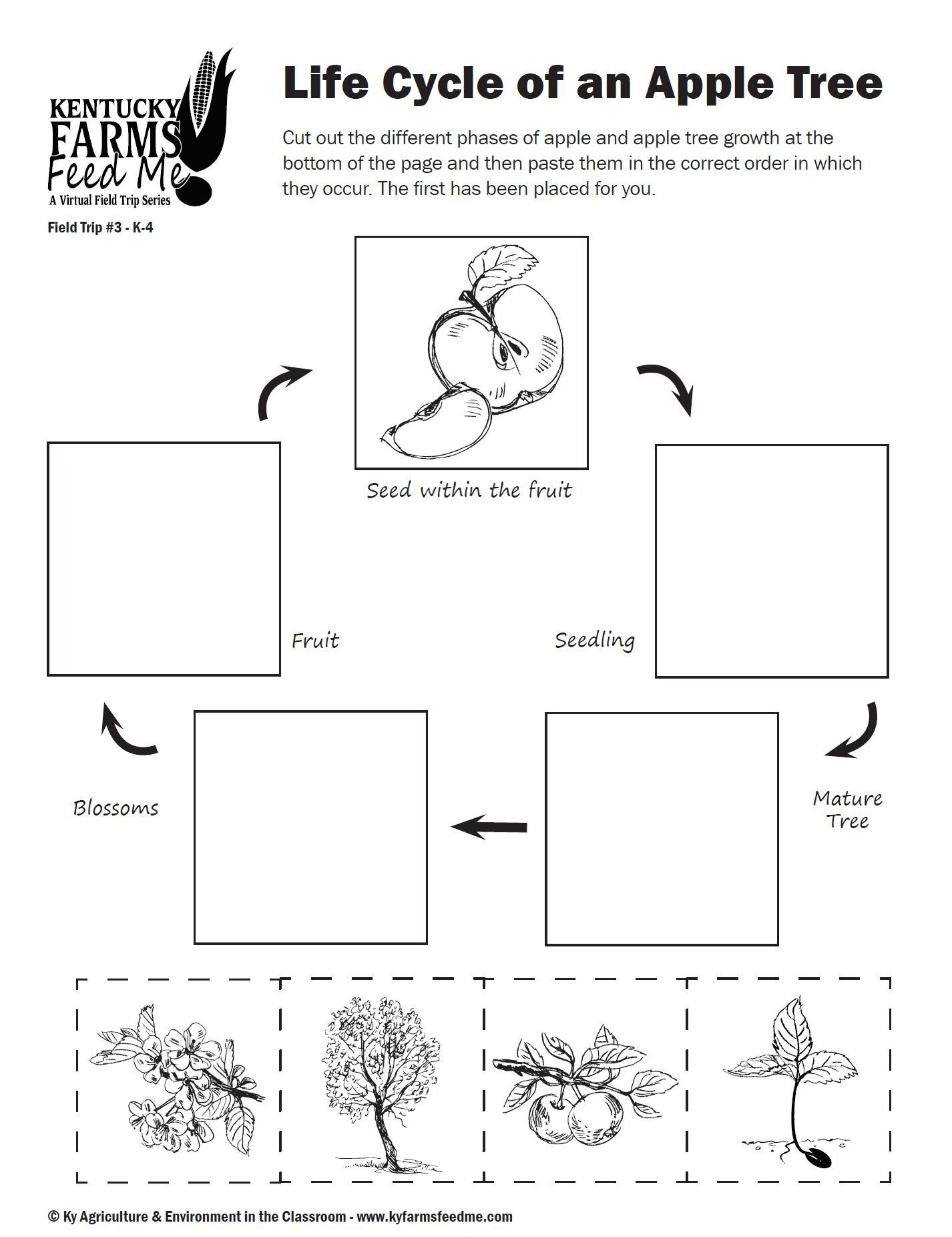 KENTUCKY FARMS Feed Me
A Virtual Field Trip Series

Field Trip #3 - K-4

Life Cycle of an Apple Tree

Cut out the different phases of apple and apple tree growth at the bottom of the page and then paste them in the correct order in which they occur. The first has been placed for you.

Seed within the fruit

Fruit

Seedling

Blossoms

Mature Tree

© Ky Agriculture & Environment in the Classroom - www.kyfarmsfeedme.com