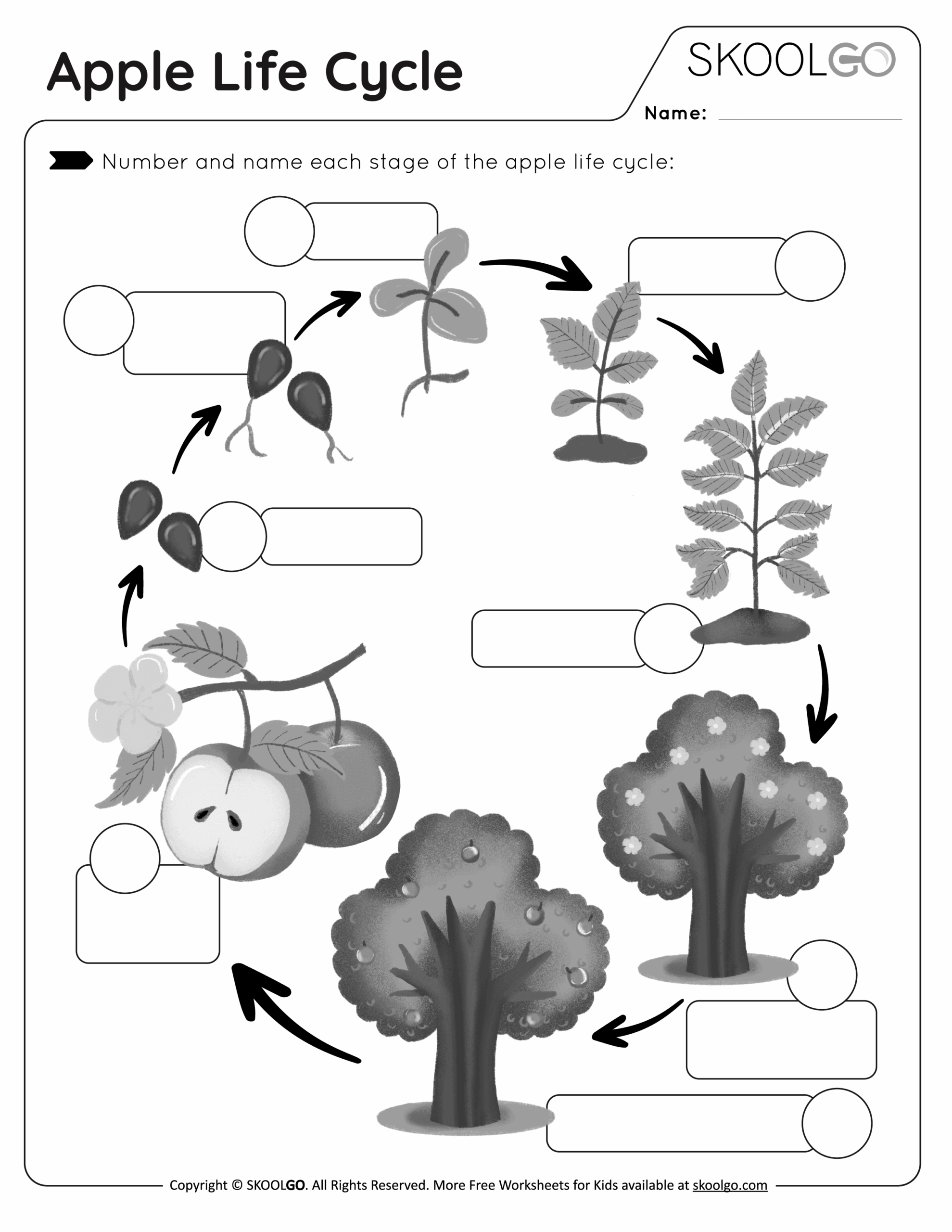 Apple Life Cycle

SKOOLGO

Name:

Number and name each stage of the apple life cycle:

Copyright © SKOOLGO. All Rights Reserved. More Free Worksheets for Kids available at skoolgo.com