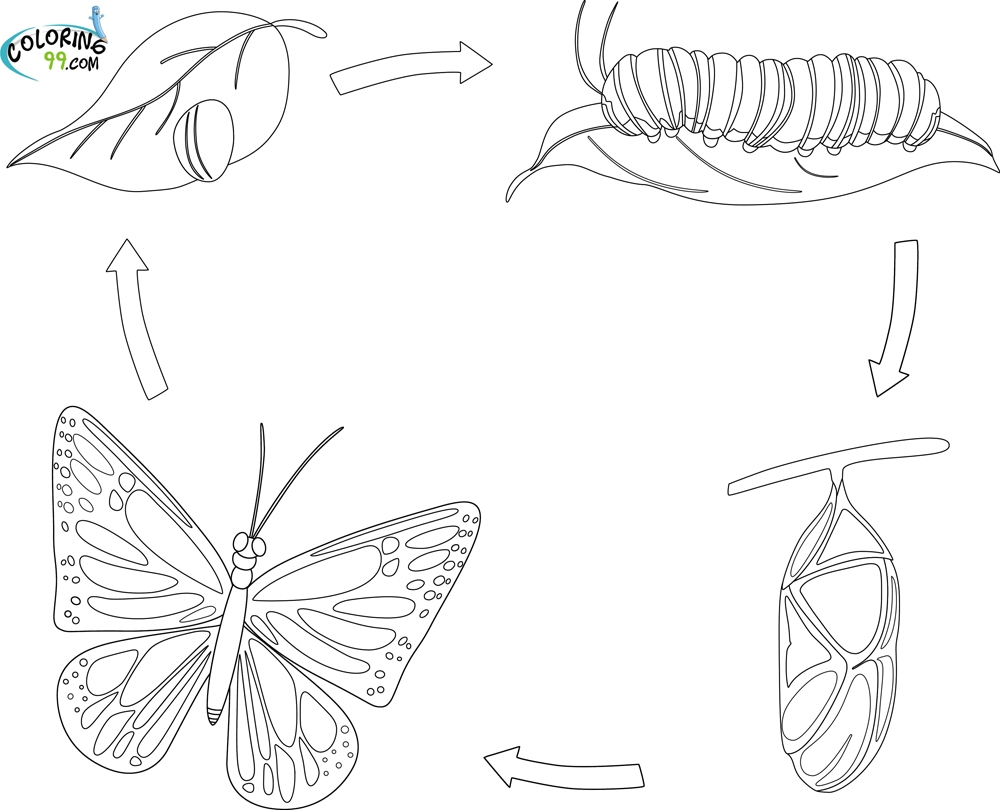 COLORING
99.COM