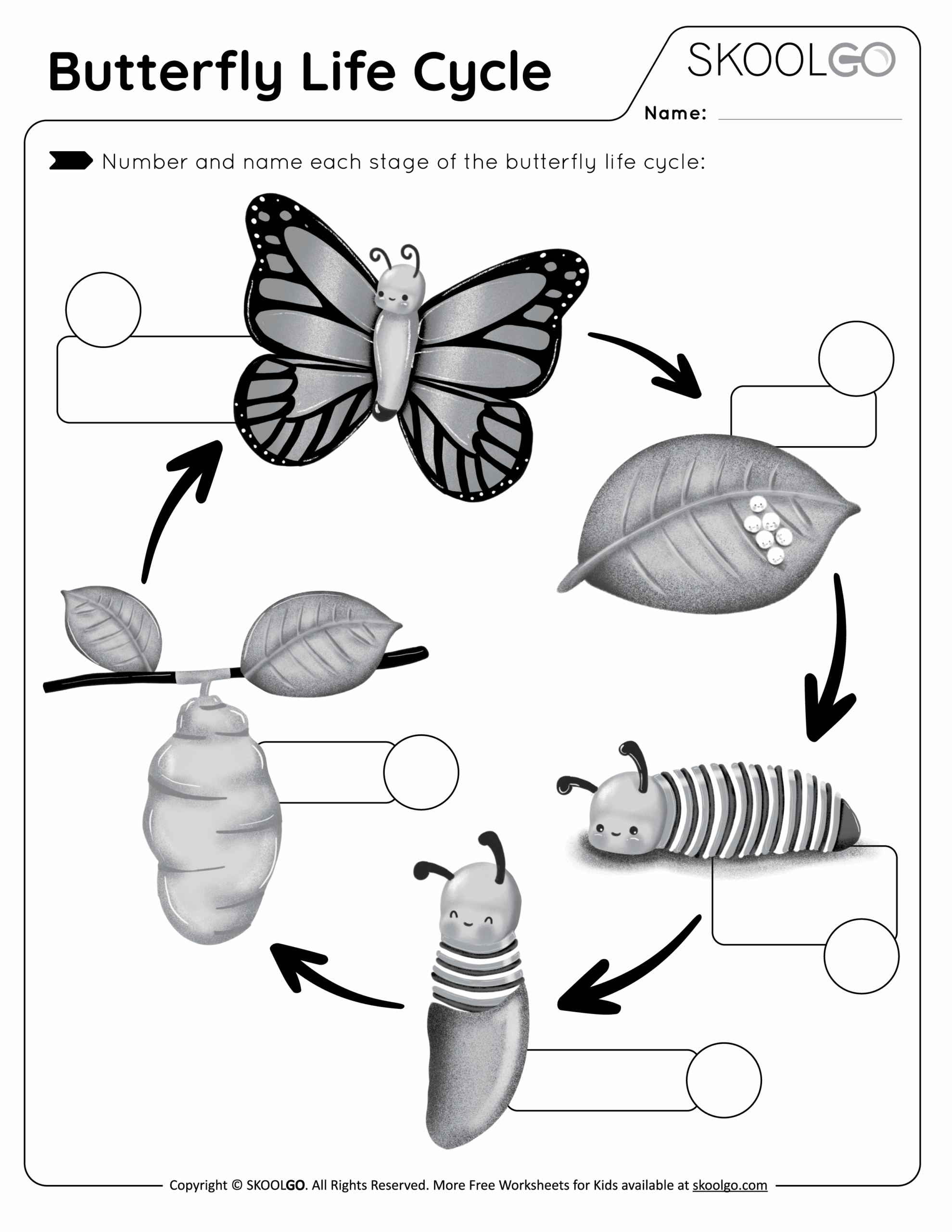 Butterfly Life Cycle

SKOOLGO

Name:

Number and name each stage of the butterfly life cycle:

Copyright © SKOOLGO. All Rights Reserved. More Free Worksheets for Kids available at skoolgo.com