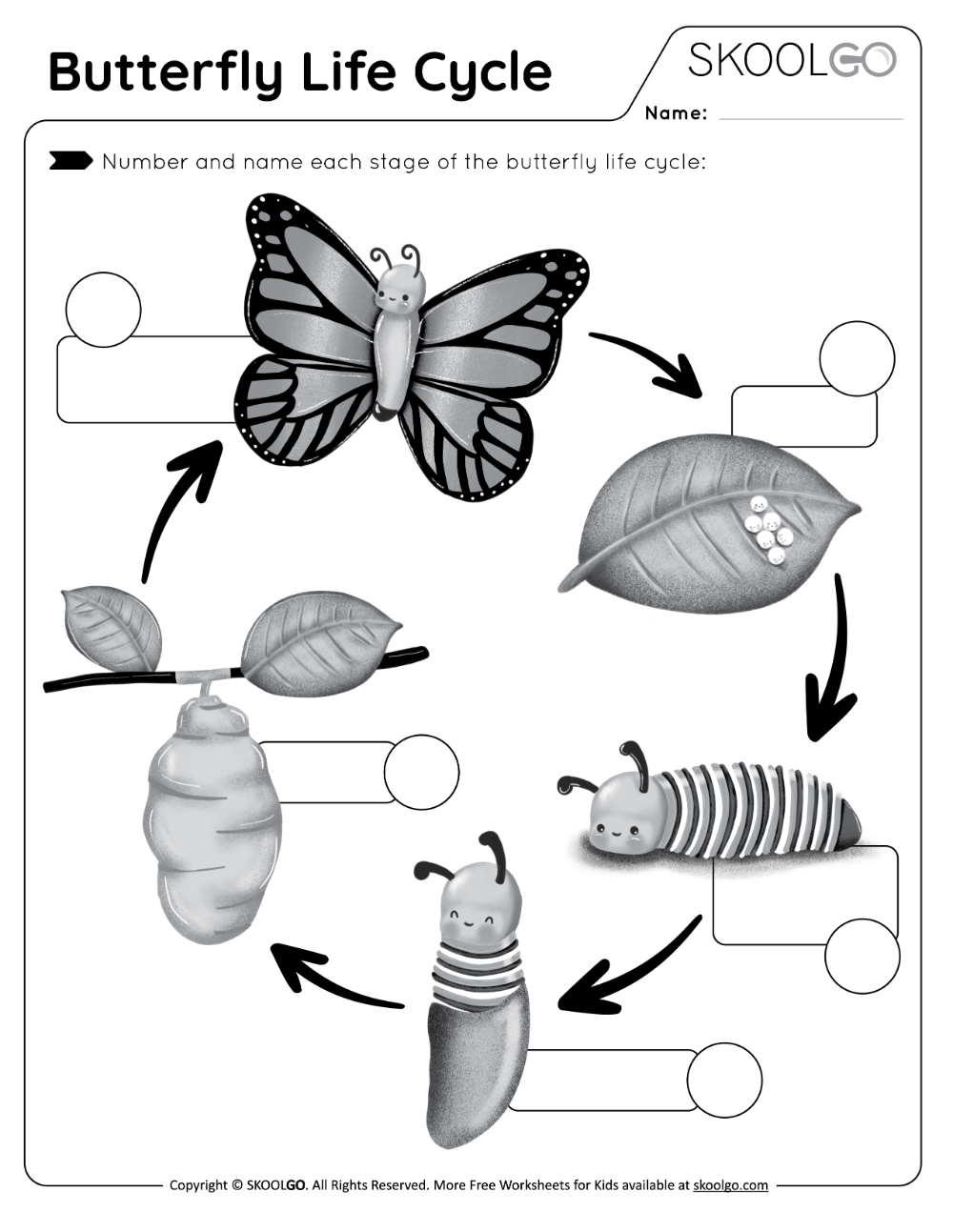 Butterfly Life Cycle

SKOOLGO

Name:

Number and name each stage of the butterfly life cycle:

Copyright © SKOOLGO. All Rights Reserved. More Free Worksheets for Kids available at skoolgo.com