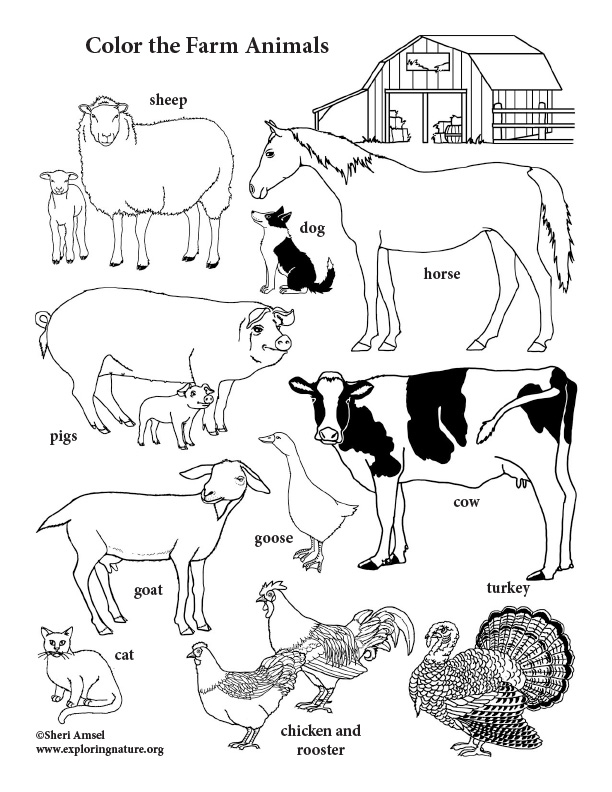 Color the Farm Animals

sheep

dog

horse

pigs

cow

goose

goat

turkey

cat

chicken and rooster

©Sheri Amsel
www.exploringnature.org