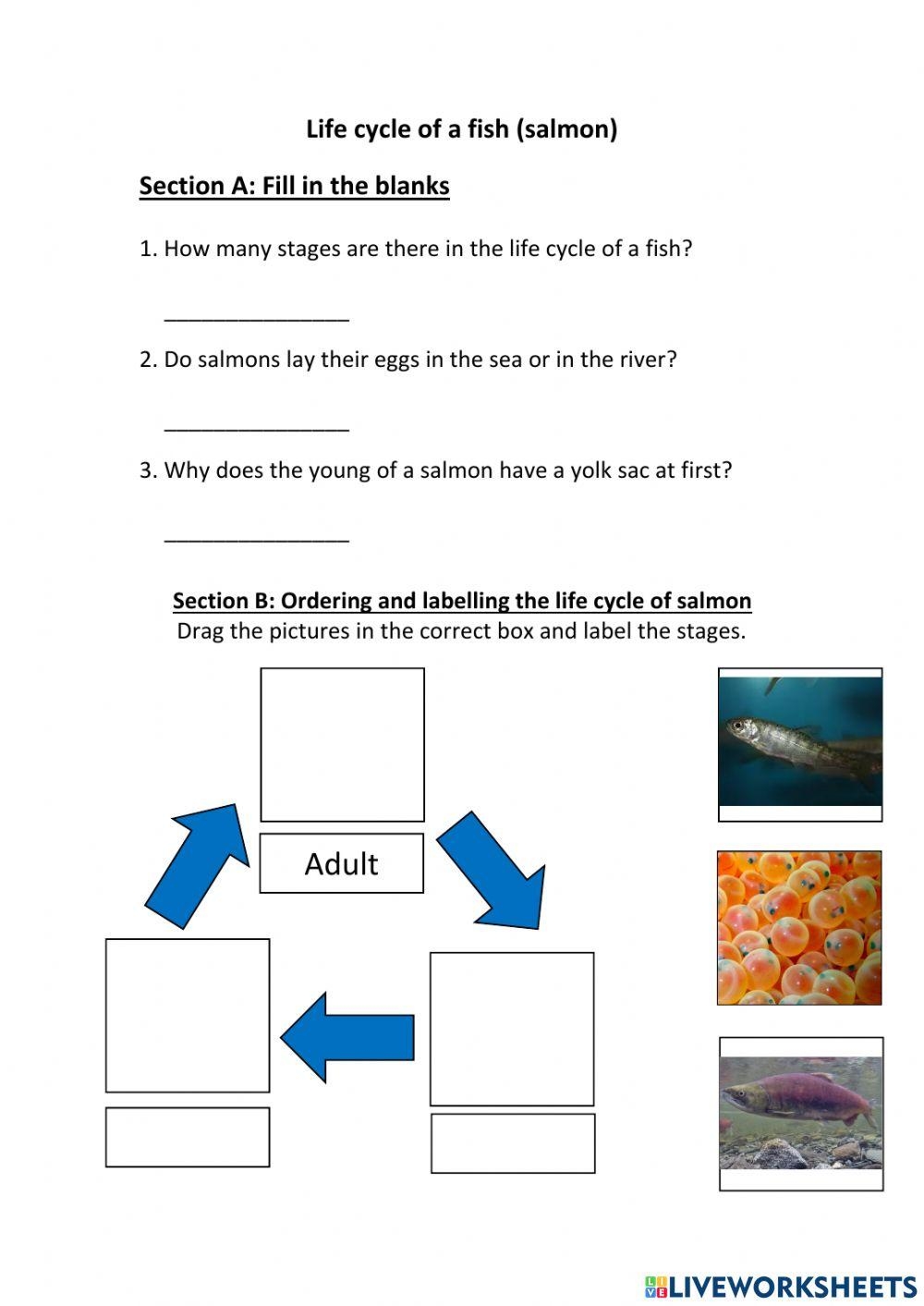 Life cycle of a fish (salmon)

Section A: Fill in the blanks

1. How many stages are there in the life cycle of a fish?

_______________

2. Do salmons lay their eggs in the sea or in the river?

_______________

3. Why does the young of a salmon have a yolk sac at first?

_______________

Section B: Ordering and labelling the life cycle of salmon
Drag the pictures in the correct box and label the stages.

Adult

LIVEWORKSHEETS