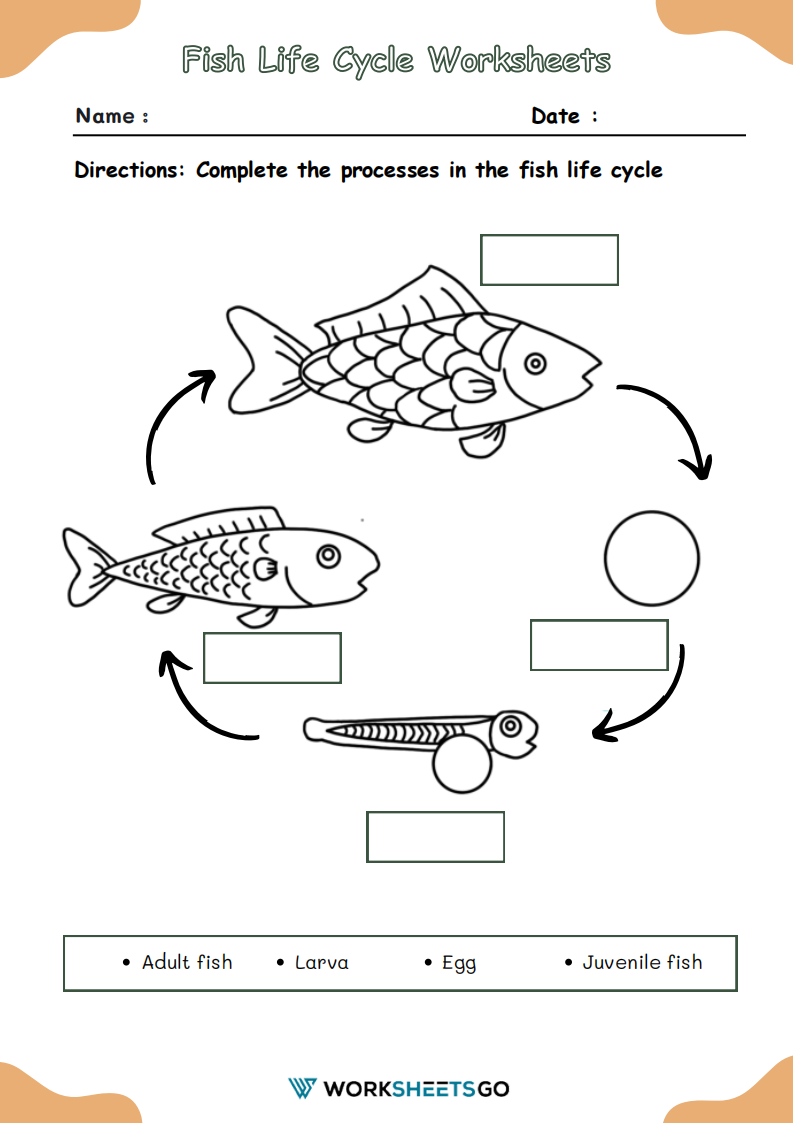 Fish Life Cycle Worksheets

Name :

Date :

Directions: Complete the processes in the fish life cycle

• Adult fish • Larva • Egg • Juvenile fish

WORKSHEETSGO