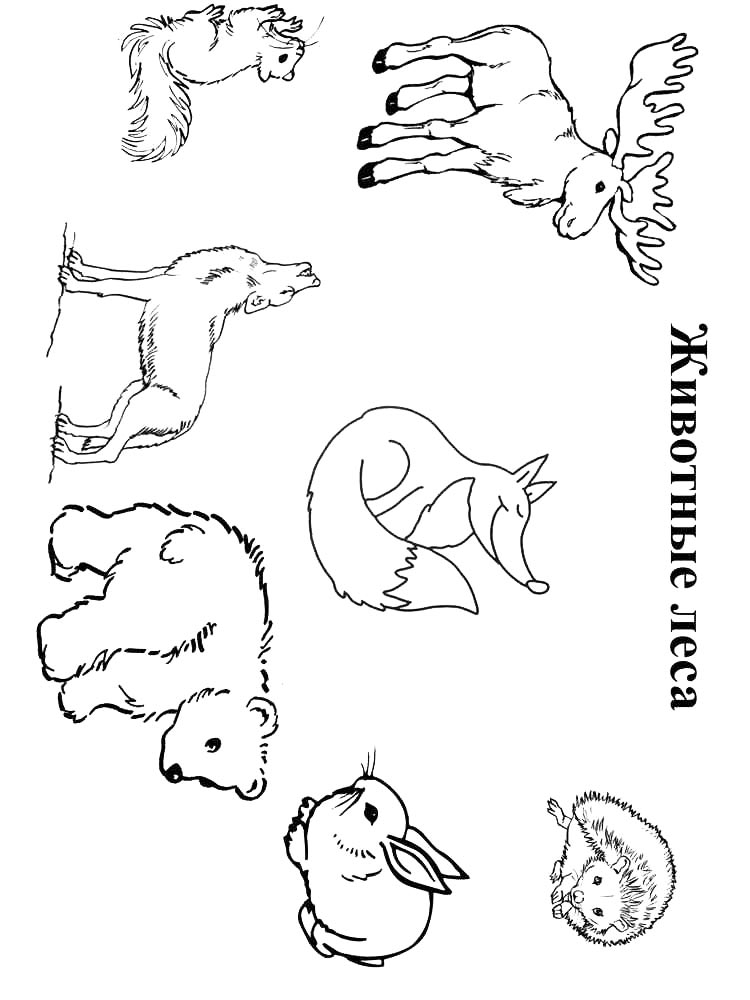 Животные леса