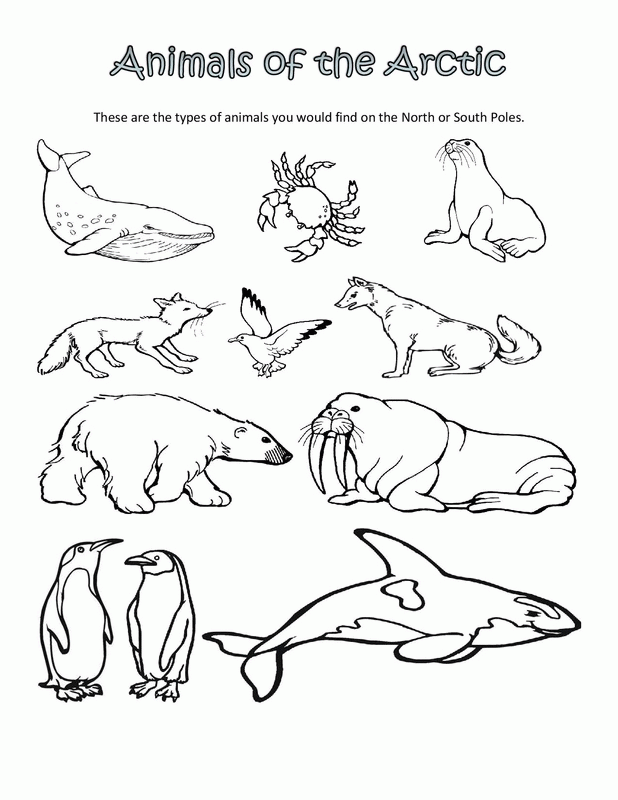 Animals of the Arctic

These are the types of animals you would find on the North or South Poles.