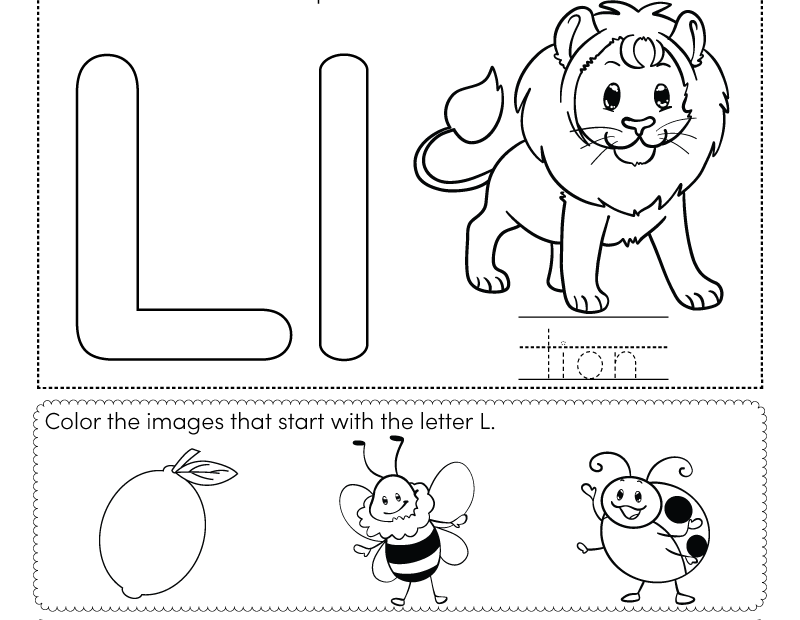 L l

lion

Color the images that start with the letter L.