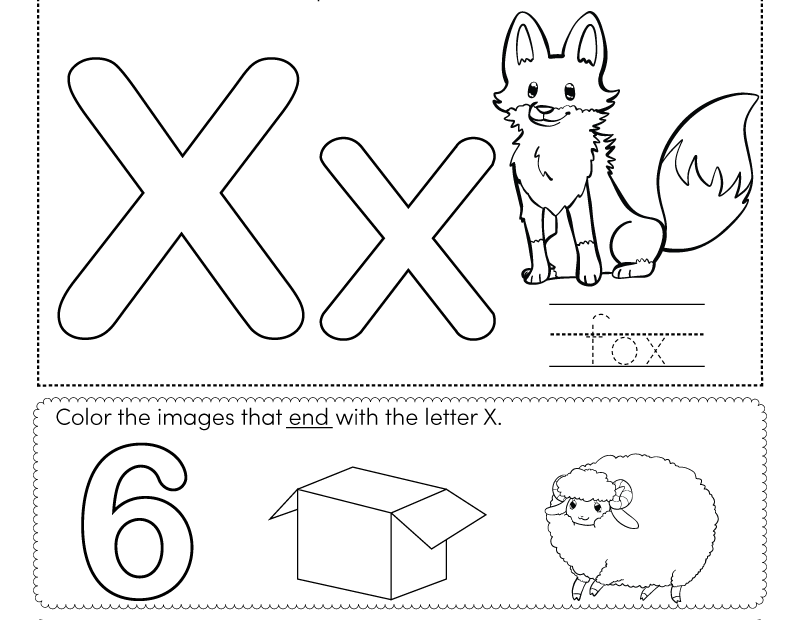 Xx

fox

Color the images that end with the letter X.

6