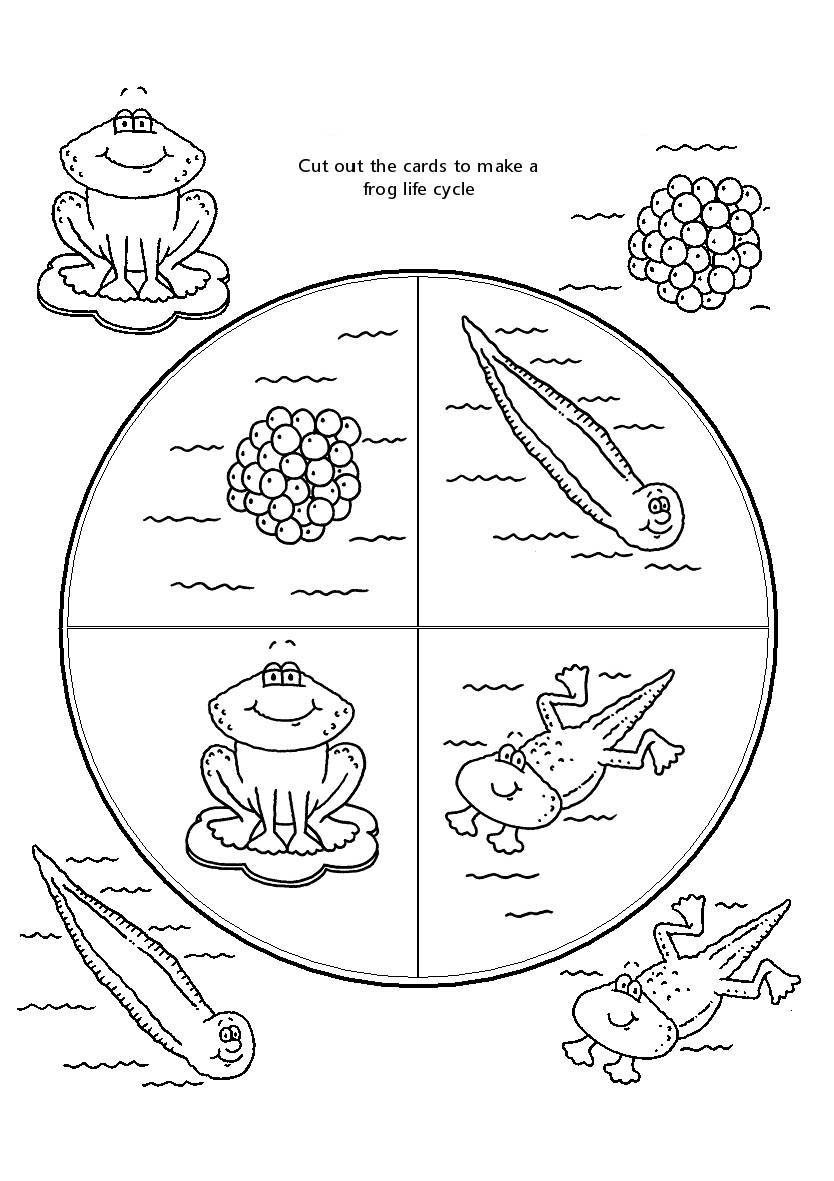 Cut out the cards to make a frog life cycle