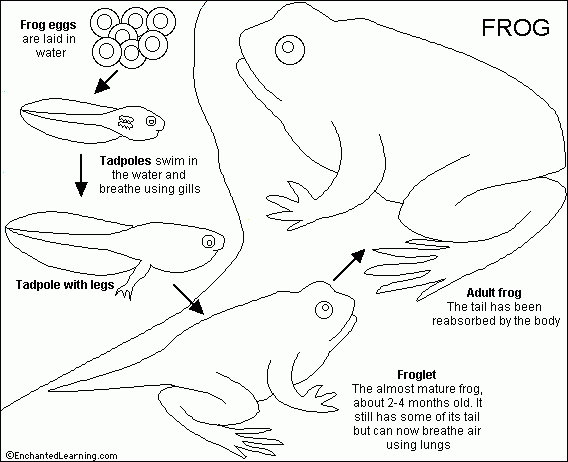 FROG

Frog eggs are laid in water

Tadpoles swim in the water and breathe using gills

Tadpole with legs

Adult frog
The tail has been reabsorbed by the body

Froglet
The almost mature frog, about 2-4 months old. It still has some of its tail but can now breathe air using lungs

©EnchantedLearning.com