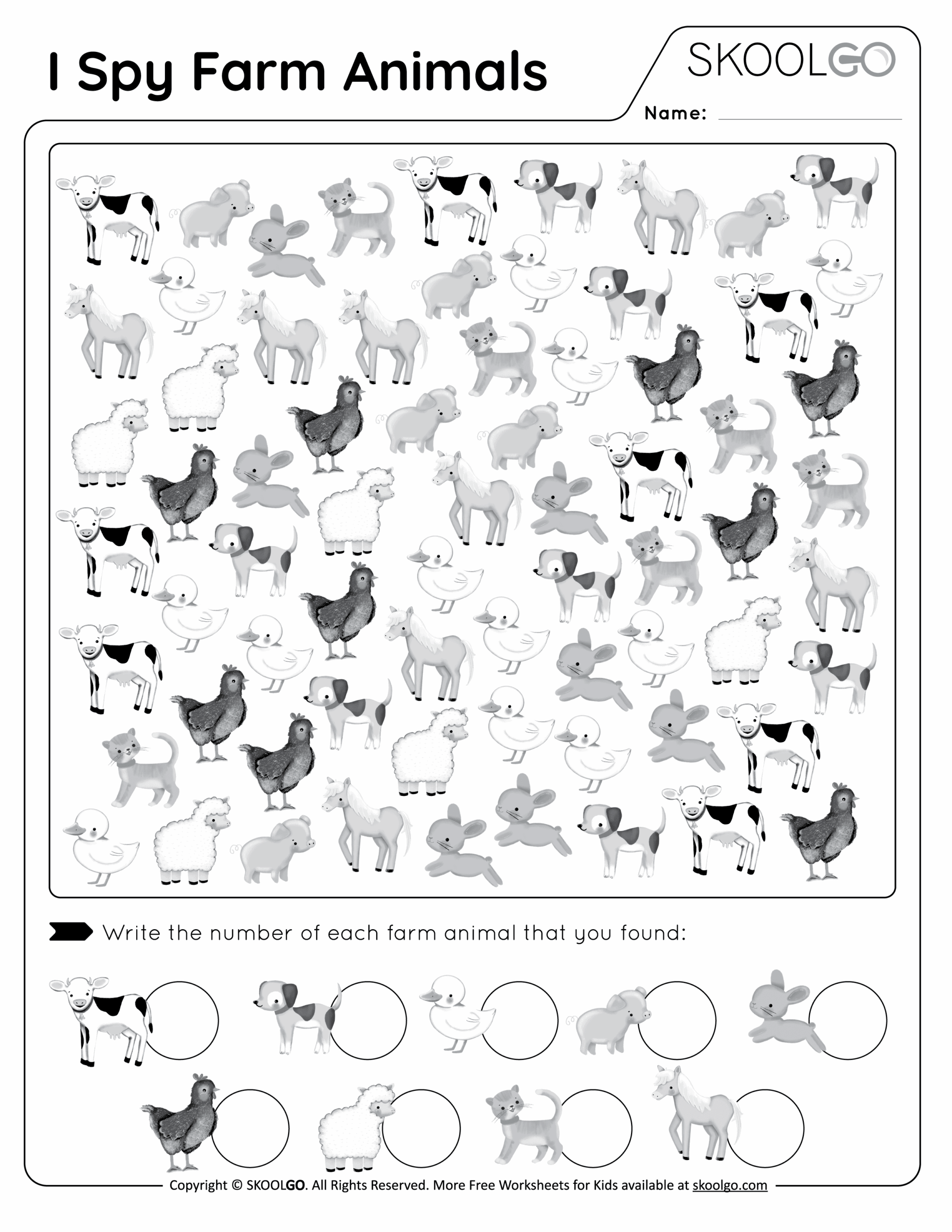 I Spy Farm Animals

SKOOLGO

Name: 

Write the number of each farm animal that you found:

Copyright © SKOOLGO. All Rights Reserved. More Free Worksheets for Kids available at skoolgo.com