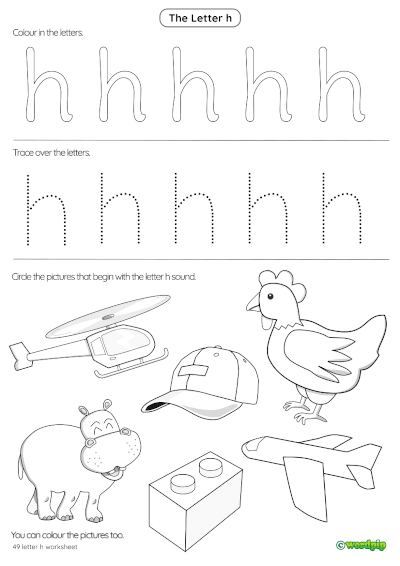 The Letter h

Colour in the letters.

h h h h h

Trace over the letters.

h h h h h

Circle the pictures that begin with the letter h sound.

You can colour the pictures too.

49 letter h worksheet

© wordpip