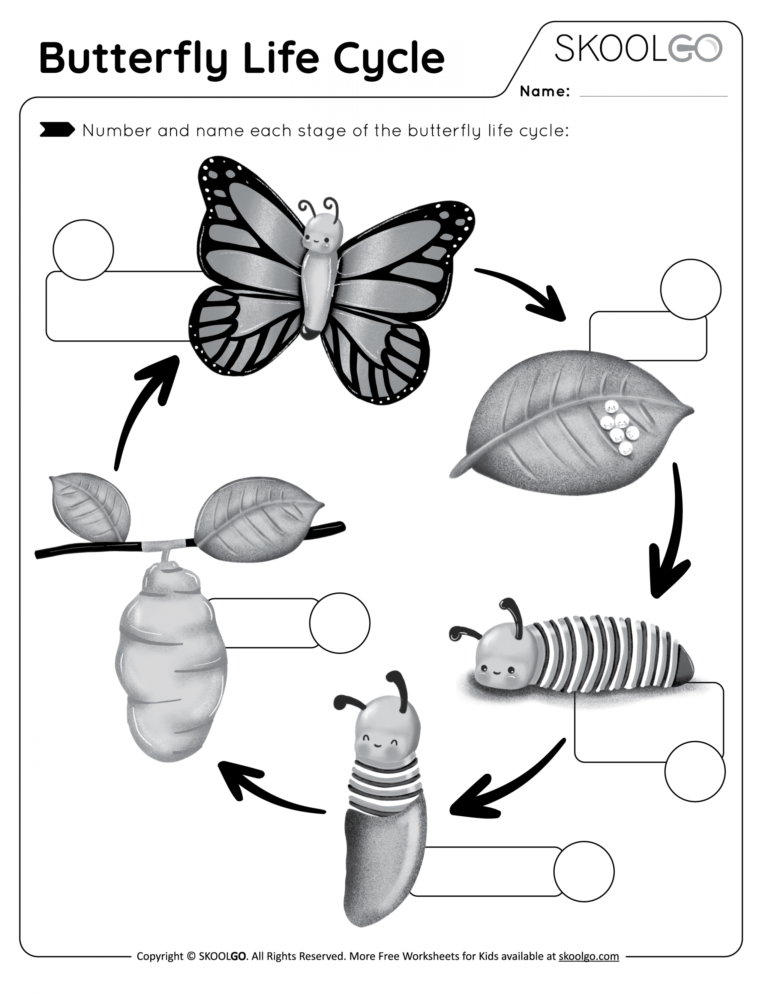 Butterfly Life Cycle

SKOOLGO

Name:

Number and name each stage of the butterfly life cycle:

Copyright © SKOOLGO. All Rights Reserved. More Free Worksheets for Kids available at skoolgo.com