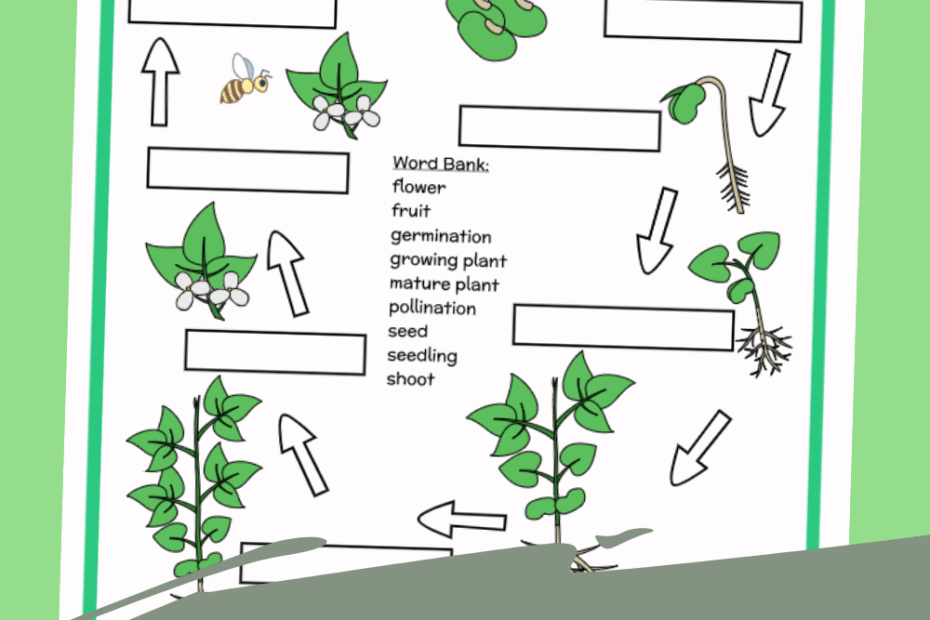 Word Bank:
flower
fruit
germination
growing plant
mature plant
pollination
seed
seedling
shoot