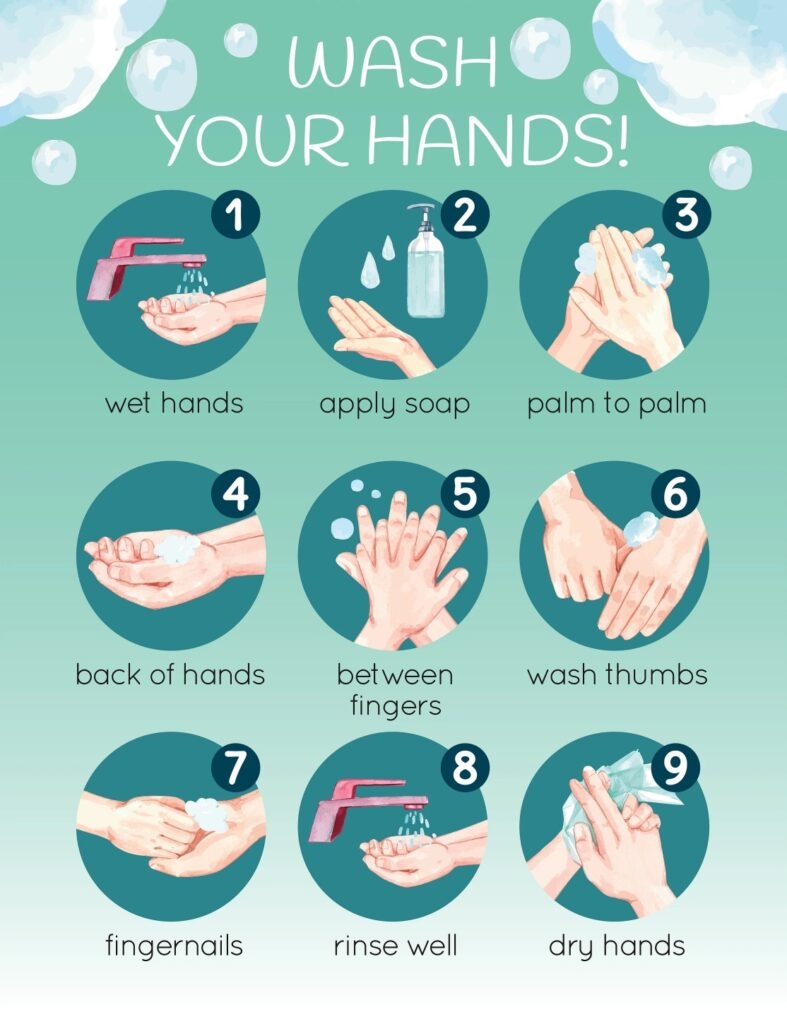 WASH YOUR HANDS!

1
wet hands

2
apply soap

3
palm to palm

4
back of hands

5
between fingers

6
wash thumbs

7
fingernails

8
rinse well

9
dry hands