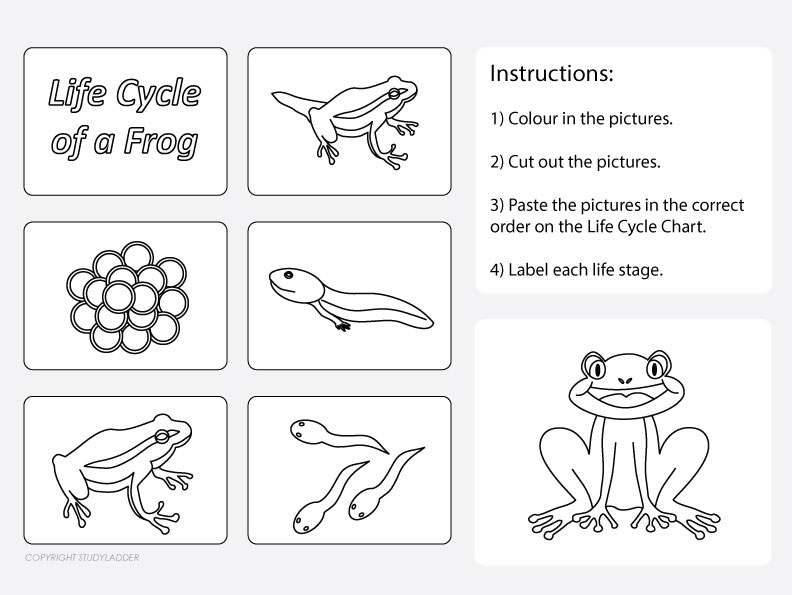 Life Cycle of a Frog

Instructions:

1) Colour in the pictures.

2) Cut out the pictures.

3) Paste the pictures in the correct order on the Life Cycle Chart.

4) Label each life stage.

COPYRIGHT STUDYLADDER