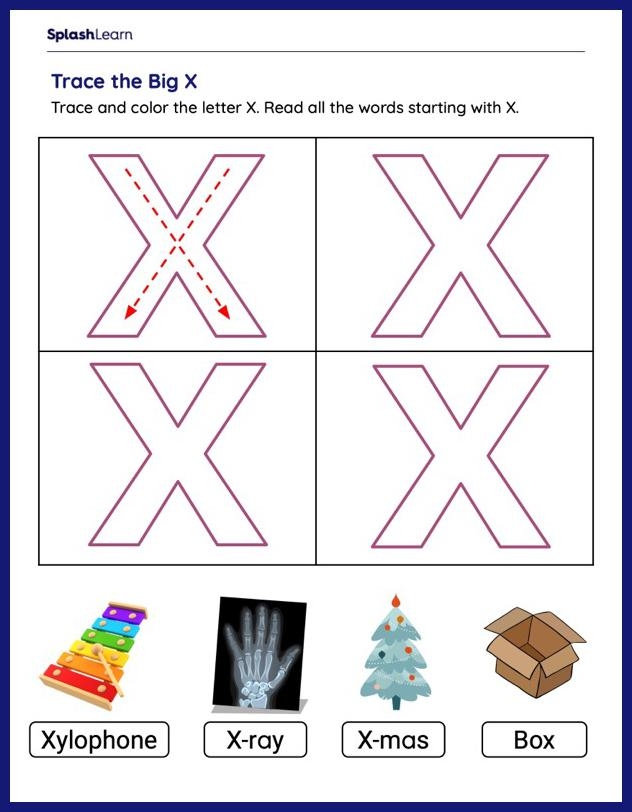 SplashLearn

Trace the Big X

Trace and color the letter X. Read all the words starting with X.

X X
X X

Xylophone X-ray X-mas Box