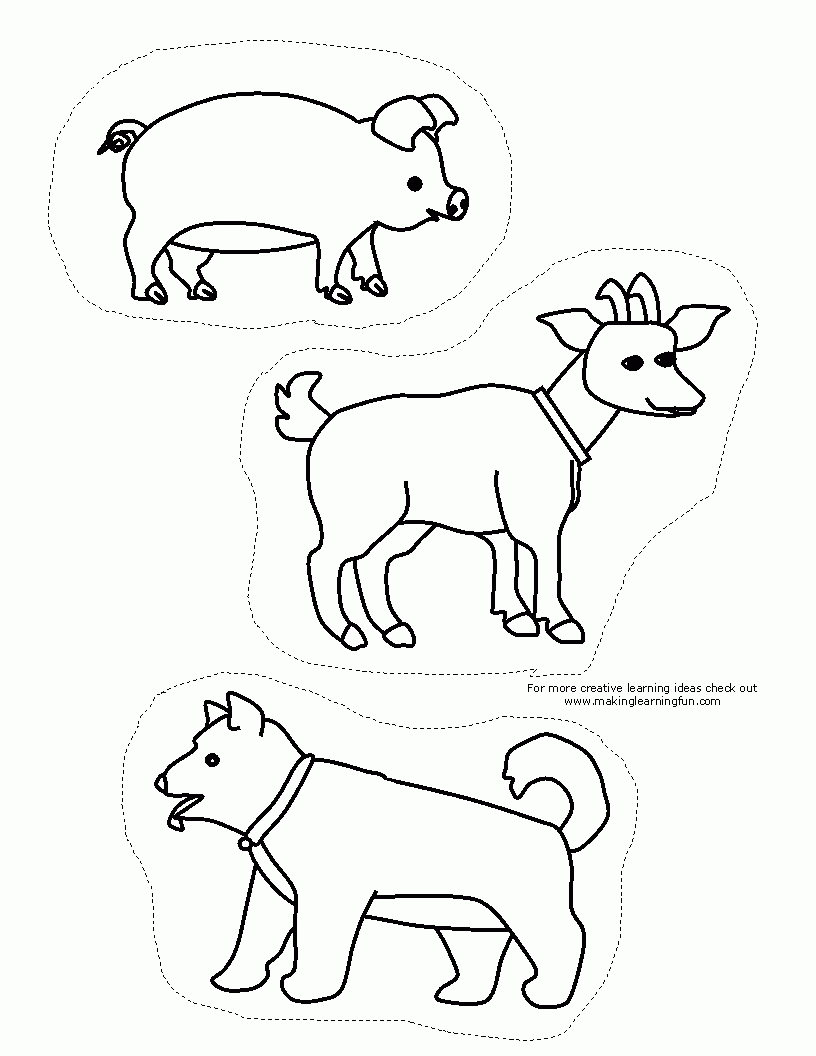 For more creative learning ideas check out
www.makinglearningfun.com