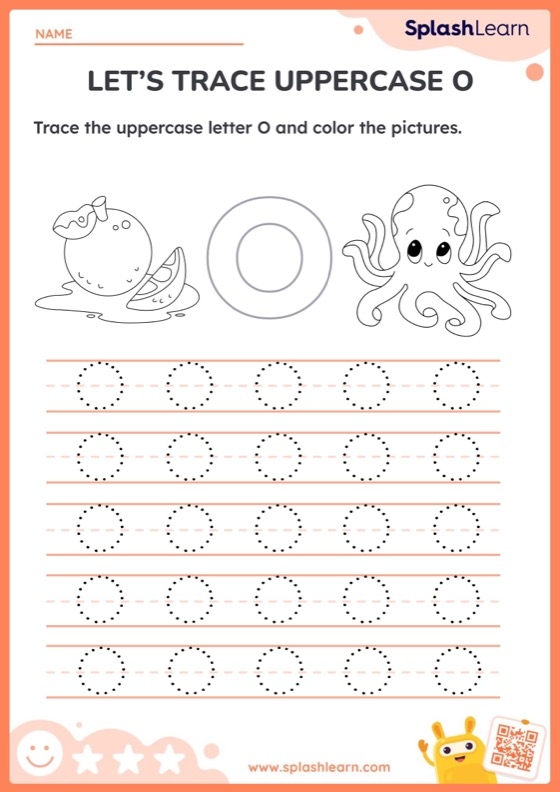 NAME

SplashLearn

LET'S TRACE UPPERCASE O

Trace the uppercase letter O and color the pictures.

O

O O O O O
O O O O O
O O O O O
O O O O O
O O O O O

www.splashlearn.com